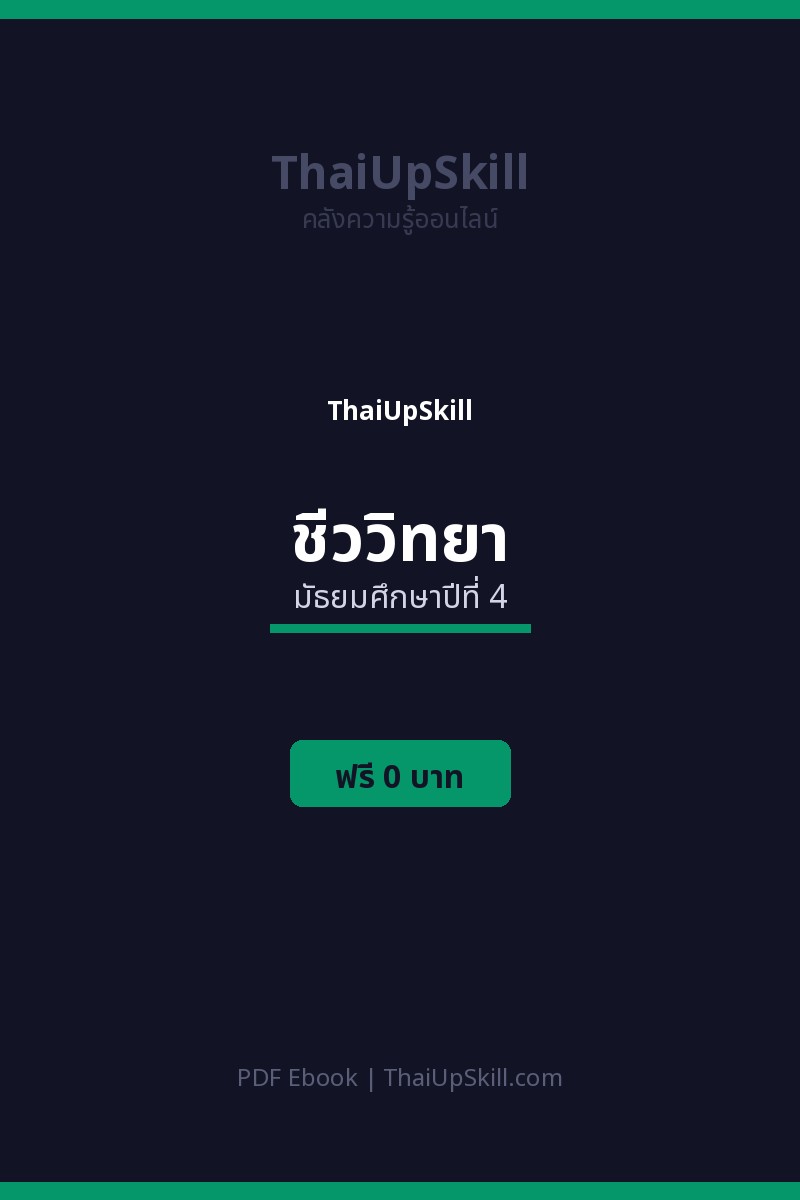 ThaiUpSkill
คลังความรู้ออนไลน์

ThaiUpSkill

ชีววิทยา
มัธยมศึกษาปีที่ 4

ฟรี 0 บาท

PDF Ebook | ThaiUpSkill.com